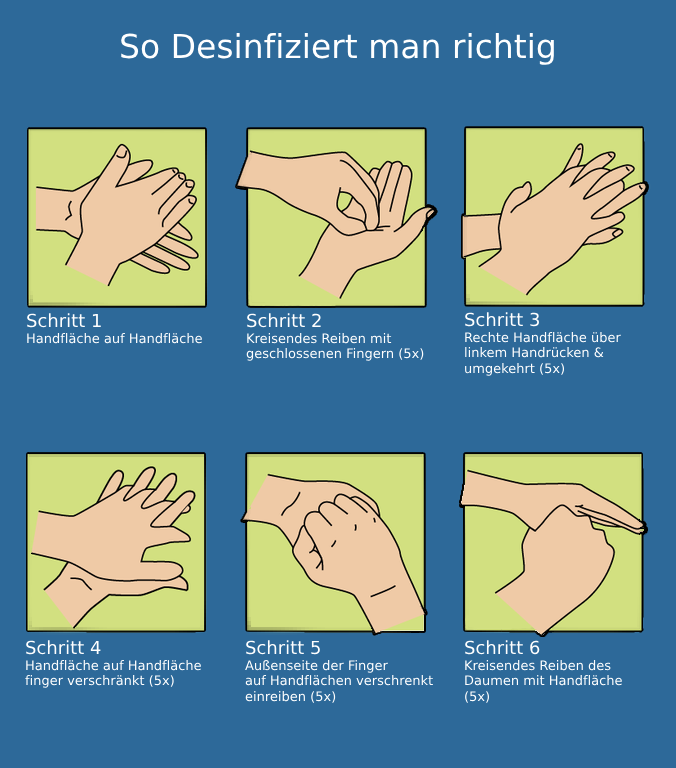 So Desinfiziert man richtig

Schritt 1
Handfläche auf Handfläche

Schritt 2
Kreisendes Reiben mit geschlossenen Fingern (5x)

Schritt 3
Rechte Handfläche über linkem Handrücken & umgekehrt (5x)

Schritt 4
Handfläche auf Handfläche finger verschränkt (5x)

Schritt 5
Außenseite der Finger auf Handflächen verschrenkt einreiben (5x)

Schritt 6
Kreisendes Reiben des Daumen mit Handfläche (5x)